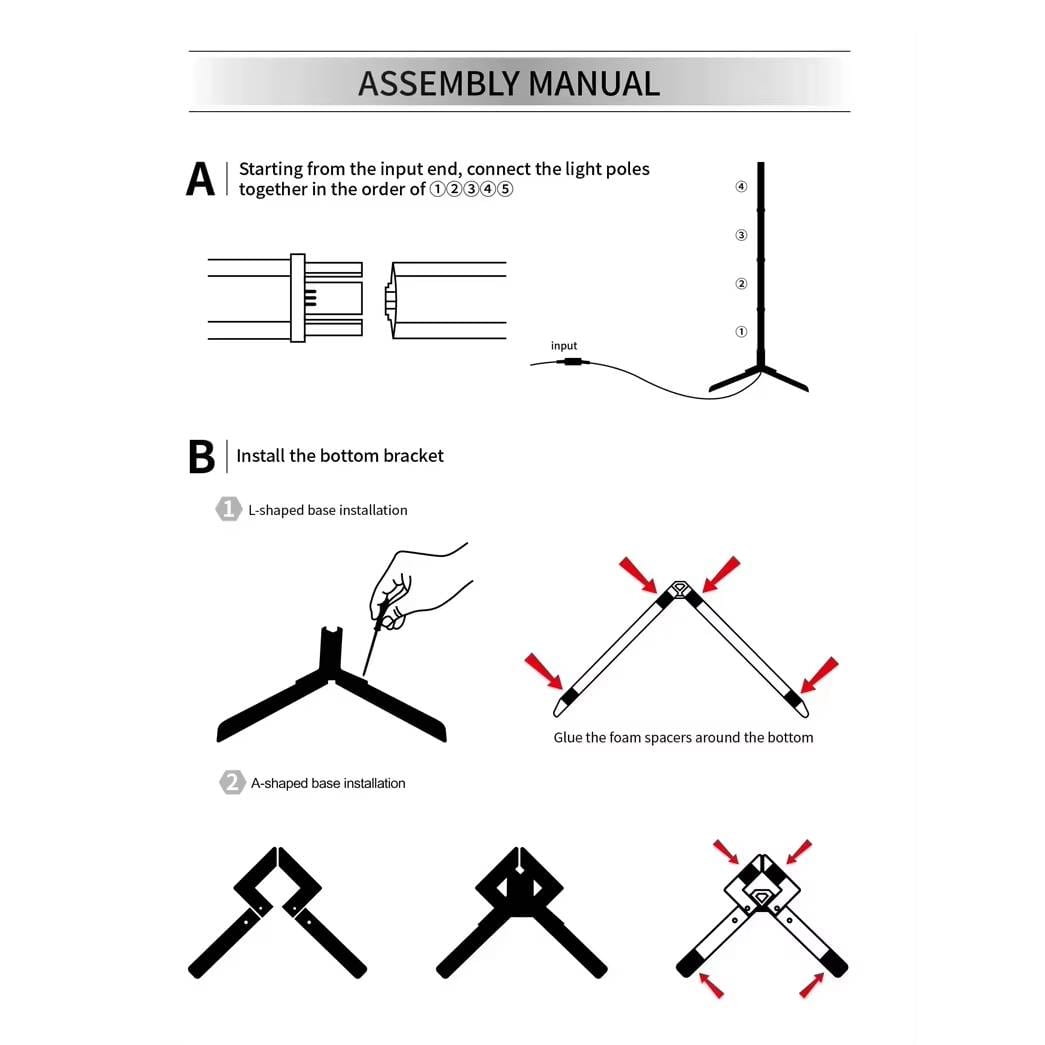 ASSEMBLY MANUAL

A Starting from the input end, connect the light poles together in the order of ①②③④⑤

④
③
②
①
input

B Install the bottom bracket

1 L-shaped base installation

Glue the foam spacers around the bottom

2 A-shaped base installation