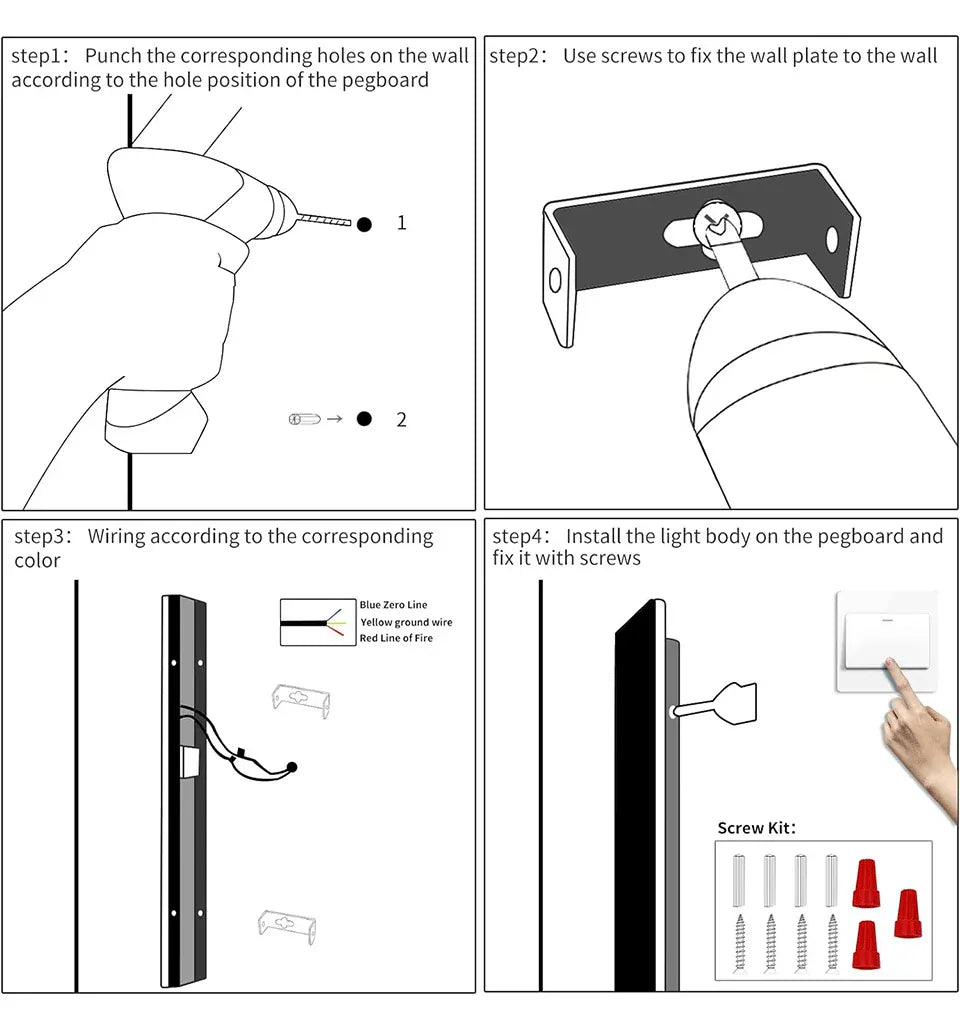 step1: Punch the corresponding holes on the wall according to the hole position of the pegboard

1

2

step2: Use screws to fix the wall plate to the wall

step3: Wiring according to the corresponding color

Blue Zero Line
Yellow ground wire
Red Line of Fire

step4: Install the light body on the pegboard and fix it with screws

Screw Kit: