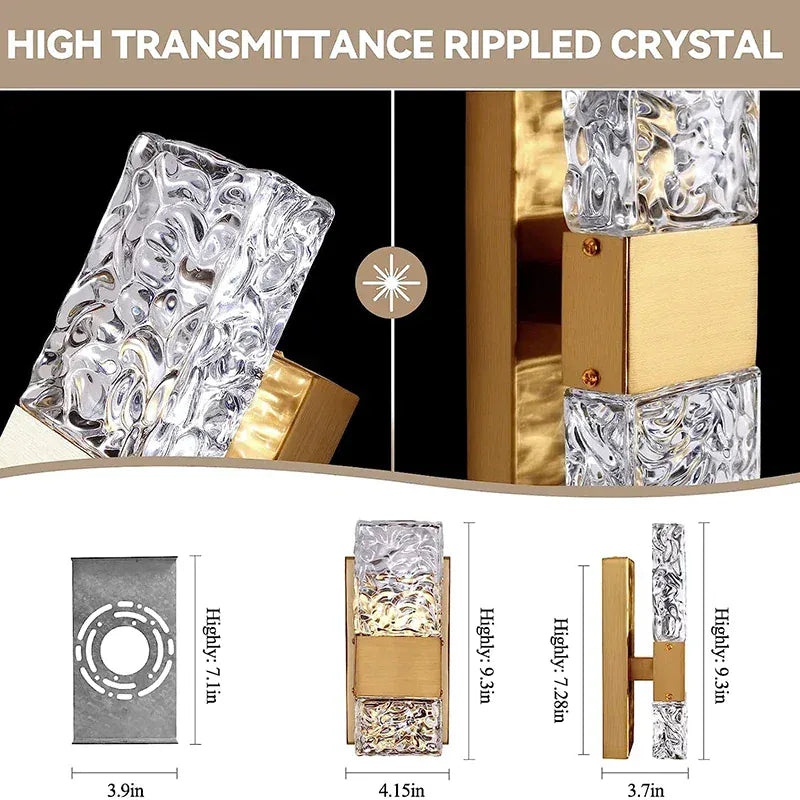 HIGH TRANSMITTANCE RIPPLED CRYSTAL

Highly: 7.1in

3.9in

Highly: 9.3in

4.15in

Highly: 7.28in

Highly: 9.3in

3.7in