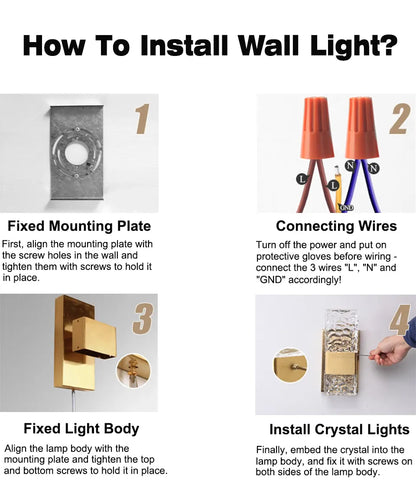 How To Install Wall Light?

1

Fixed Mounting Plate

First, align the mounting plate with the screw holes in the wall and tighten them with screws to hold it in place.

2

L L N N GND

Connecting Wires

Turn off the power and put on protective gloves before wiring - connect the 3 wires "L", "N" and "GND" accordingly!

3

Fixed Light Body

Align the lamp body with the mounting plate and tighten the top and bottom screws to hold it in place.

4

Install Crystal Lights

Finally, embed the crystal into the lamp body, and fix it with screws on both sides of the lamp body.