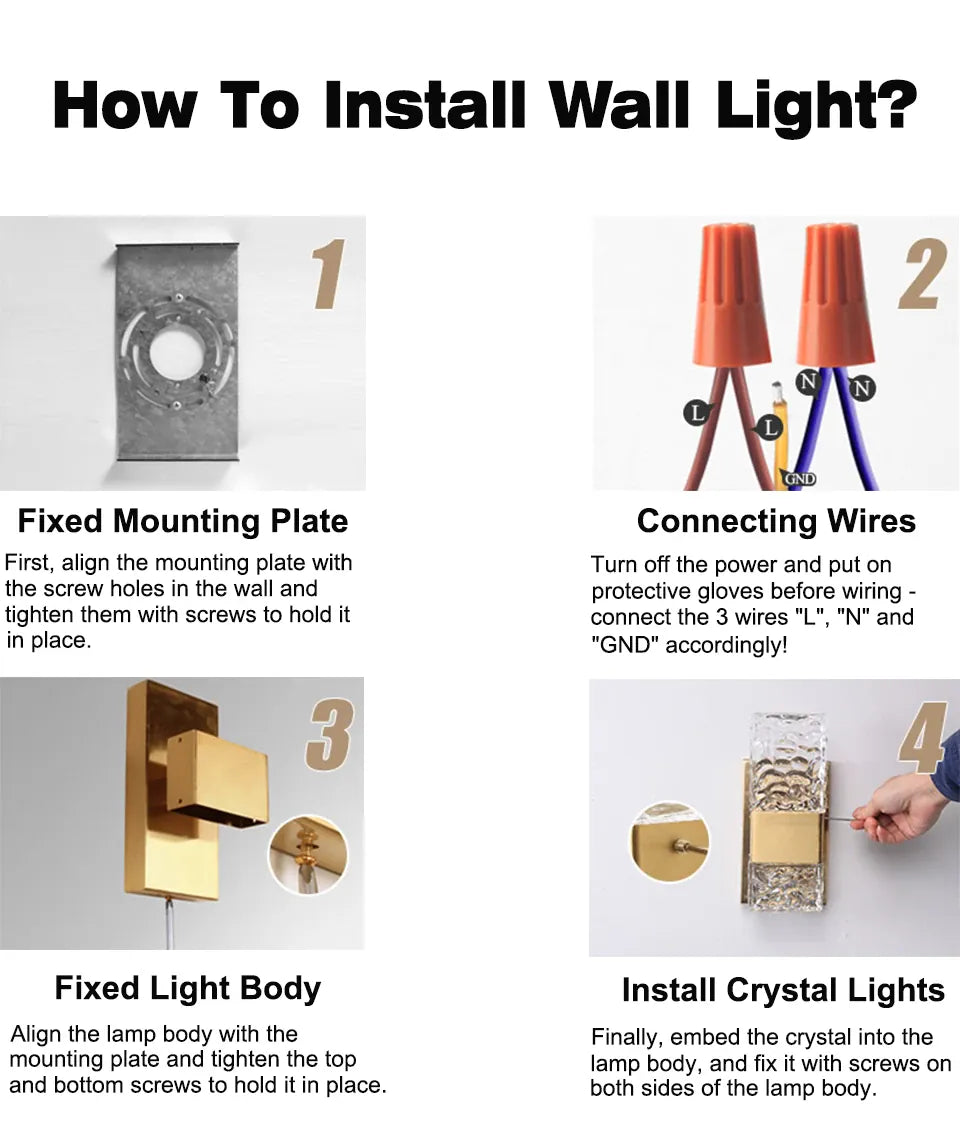 How To Install Wall Light?

1

Fixed Mounting Plate

First, align the mounting plate with the screw holes in the wall and tighten them with screws to hold it in place.

2

L L N N GND

Connecting Wires

Turn off the power and put on protective gloves before wiring - connect the 3 wires "L", "N" and "GND" accordingly!

3

Fixed Light Body

Align the lamp body with the mounting plate and tighten the top and bottom screws to hold it in place.

4

Install Crystal Lights

Finally, embed the crystal into the lamp body, and fix it with screws on both sides of the lamp body.