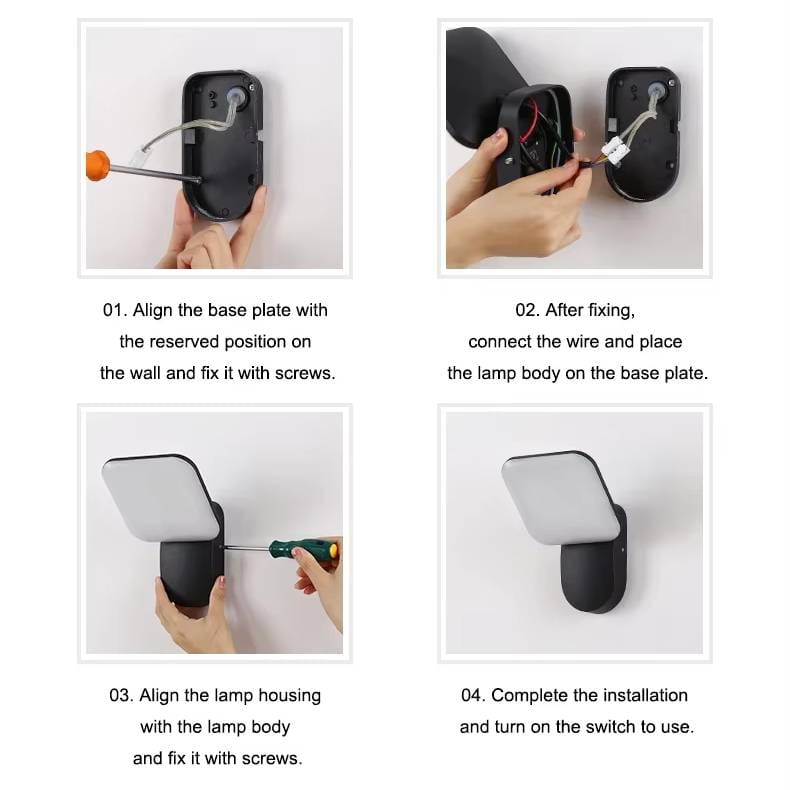 01. Align the base plate with the reserved position on the wall and fix it with screws.

02. After fixing, connect the wire and place the lamp body on the base plate.

03. Align the lamp housing with the lamp body and fix it with screws.

04. Complete the installation and turn on the switch to use.