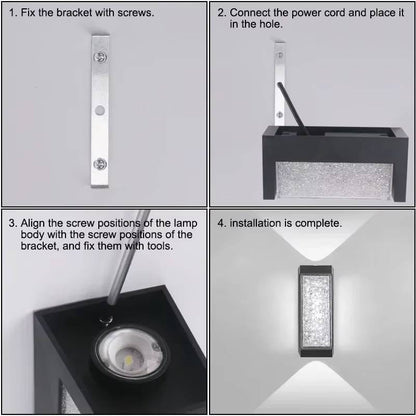 1. Fix the bracket with screws.

2. Connect the power cord and place it in the hole.

3. Align the screw positions of the lamp body with the screw positions of the bracket, and fix them with tools.

4. installation is complete.