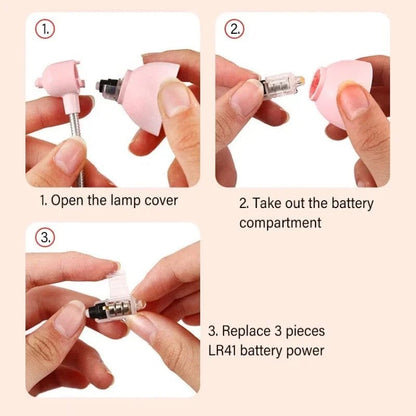 1.

1. Open the lamp cover

2.

2. Take out the battery compartment

3.

3. Replace 3 pieces LR41 battery power