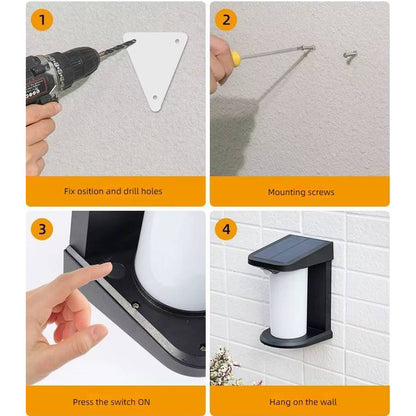 1

Fix osition and drill holes

2

Mounting screws

3

Press the switch ON

4

Hang on the wall