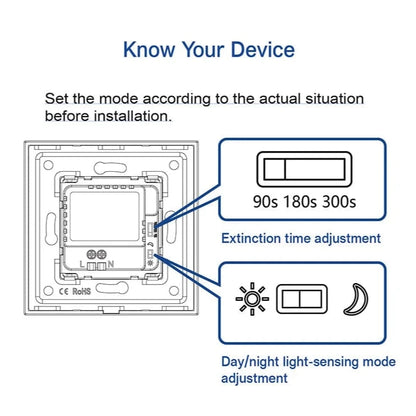 Know Your Device

Set the mode according to the actual situation before installation.

L N

CE RoHS

90s 180s 300s

Extinction time adjustment

Day/night light-sensing mode adjustment