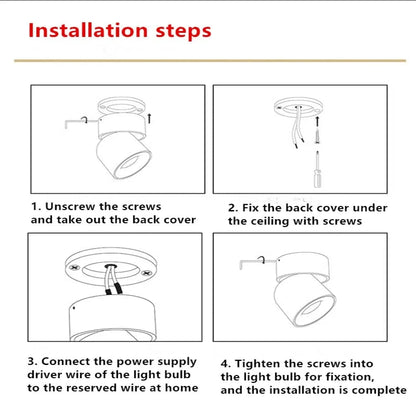 Installation steps

1. Unscrew the screws and take out the back cover

2. Fix the back cover under the ceiling with screws

3. Connect the power supply driver wire of the light bulb to the reserved wire at home

4. Tighten the screws into the light bulb for fixation, and the installation is complete