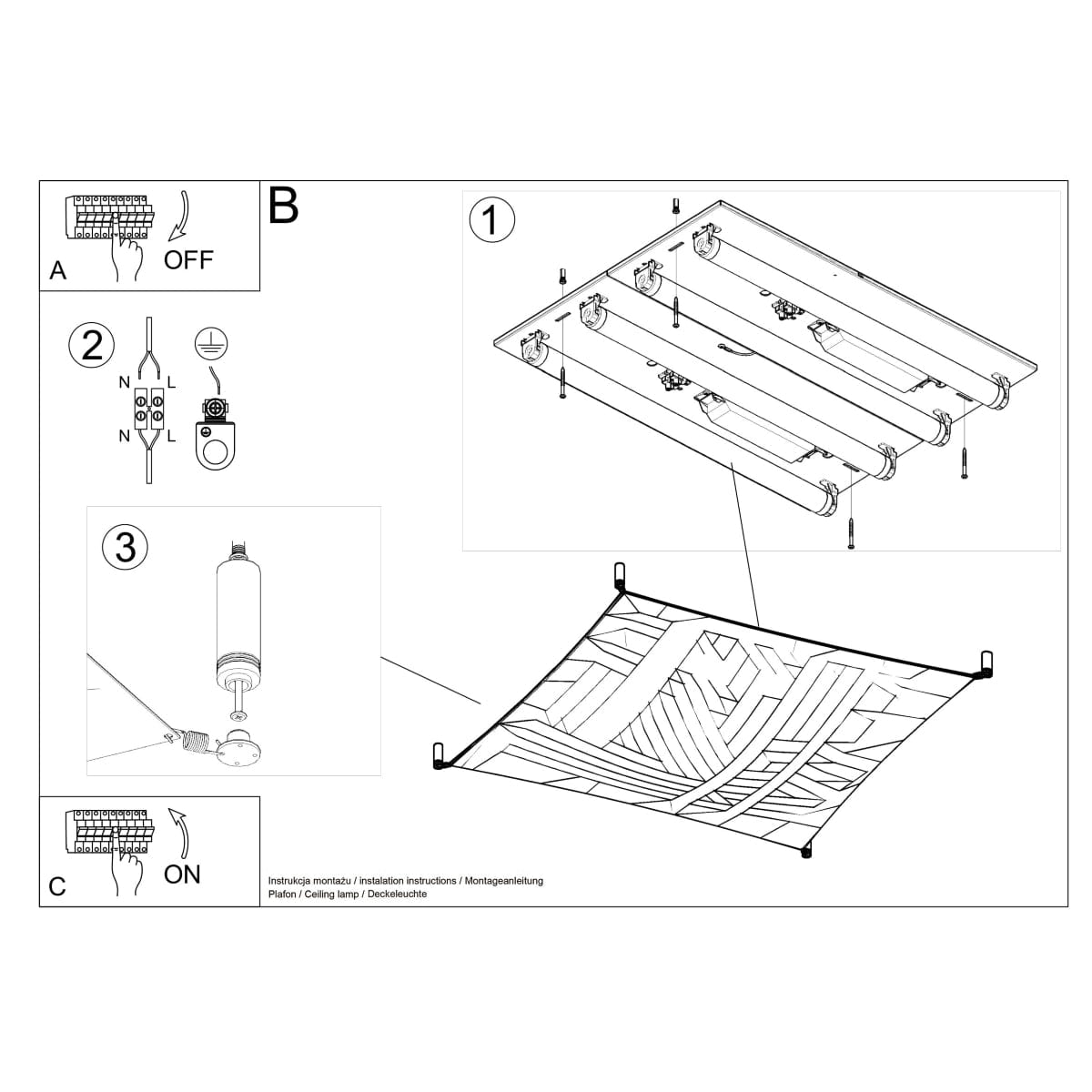 A
OFF

B

1

2
N L
N L

3

C
ON

Instrukcja montażu / instalation instructions / Montageanleitung
Plafon / Ceiling lamp / Deckeleuchte