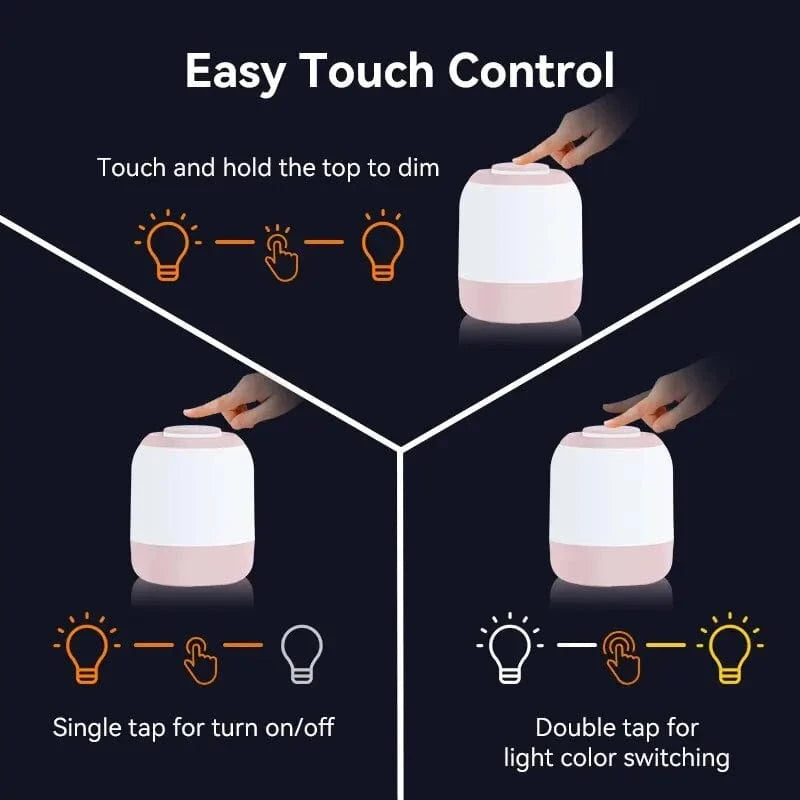 Easy Touch Control

Touch and hold the top to dim

Single tap for turn on/off

Double tap for light color switching