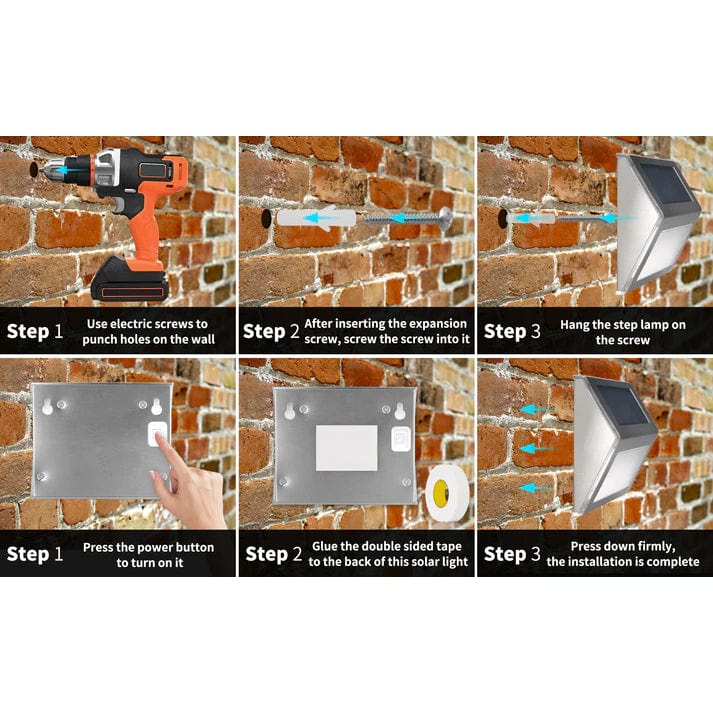 Step 1 Use electric screws to punch holes on the wall

Step 2 After inserting the expansion screw, screw the screw into it

Step 3 Hang the step lamp on the screw

Step 1 Press the power button to turn on it

Step 2 Glue the double sided tape to the back of this solar light

Step 3 Press down firmly, the installation is complete