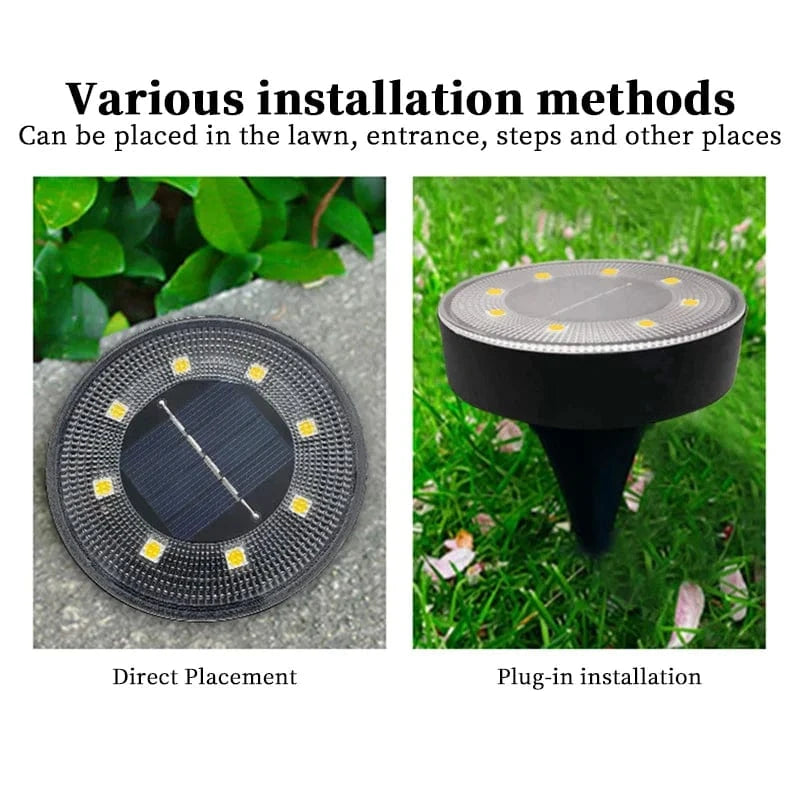 Various installation methods
Can be placed in the lawn, entrance, steps and other places

Direct Placement

Plug-in installation