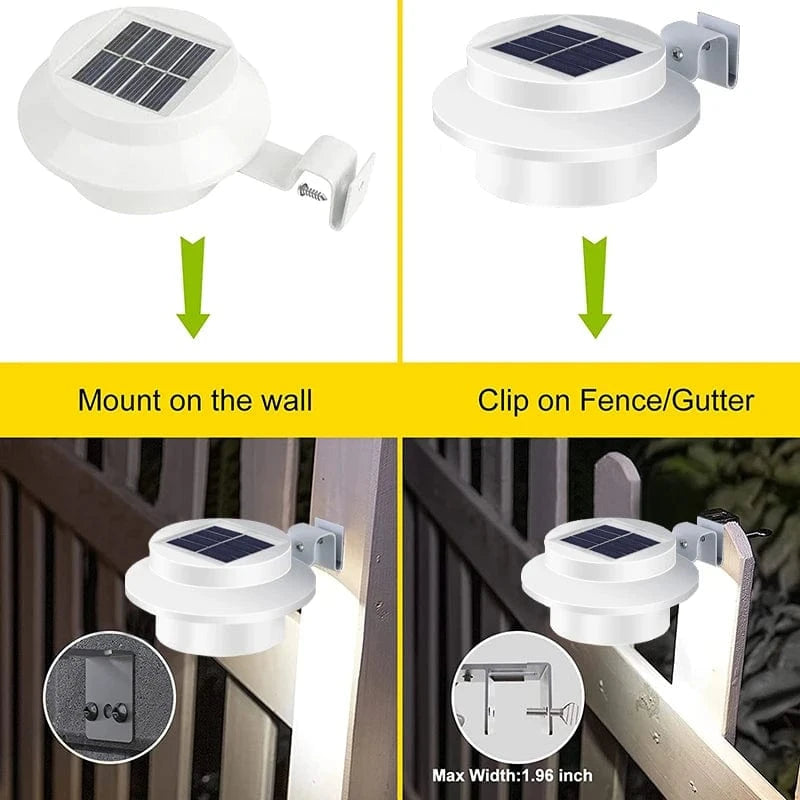 Mount on the wall

Clip on Fence/Gutter

Max Width:1.96 inch