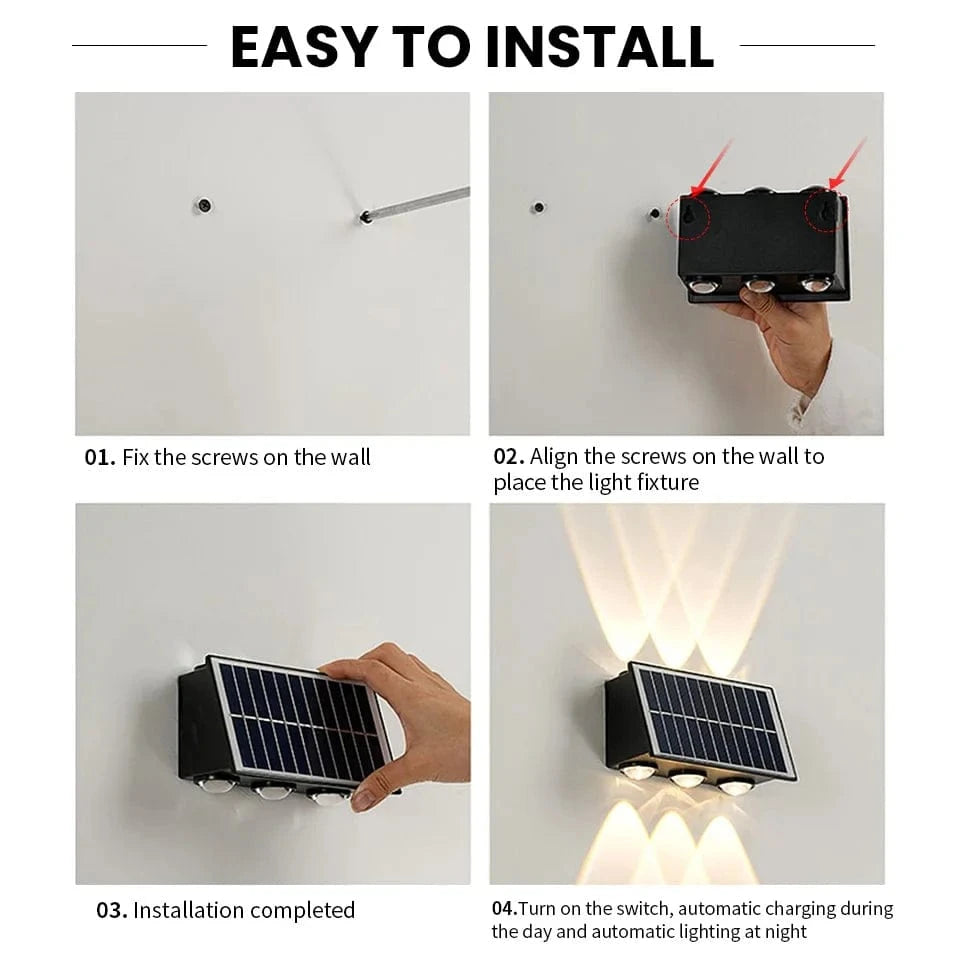 EASY TO INSTALL

01. Fix the screws on the wall

02. Align the screws on the wall to place the light fixture

03. Installation completed

04.Turn on the switch, automatic charging during the day and automatic lighting at night