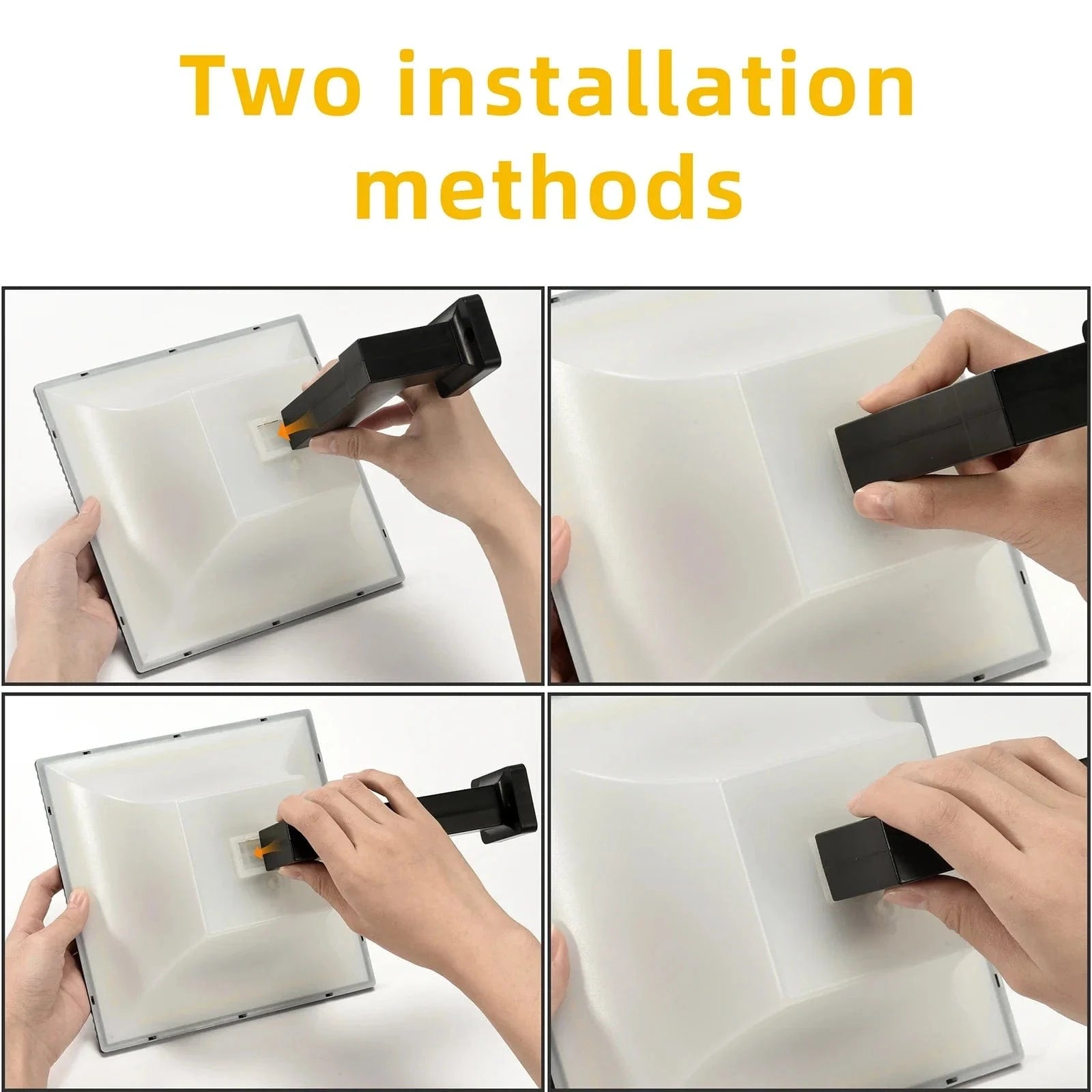 Two installation methods