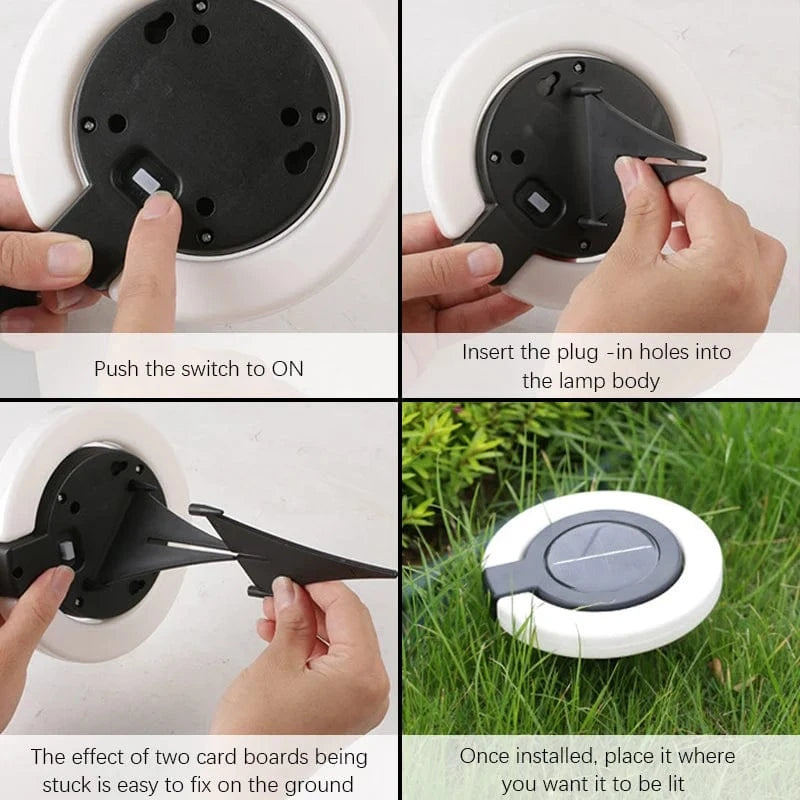 Push the switch to ON

Insert the plug -in holes into the lamp body

The effect of two card boards being stuck is easy to fix on the ground

Once installed, place it where you want it to be lit