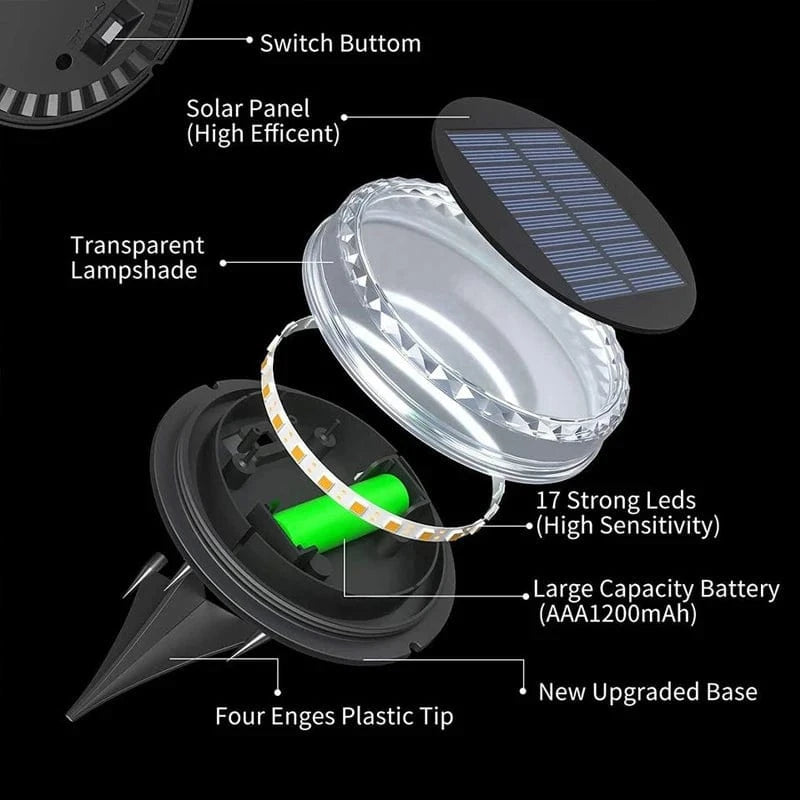 Switch Buttom

Solar Panel
(High Efficent)

Transparent
Lampshade

17 Strong Leds
(High Sensitivity)

Large Capacity Battery
(AAA1200mAh)

New Upgraded Base

Four Enges Plastic Tip