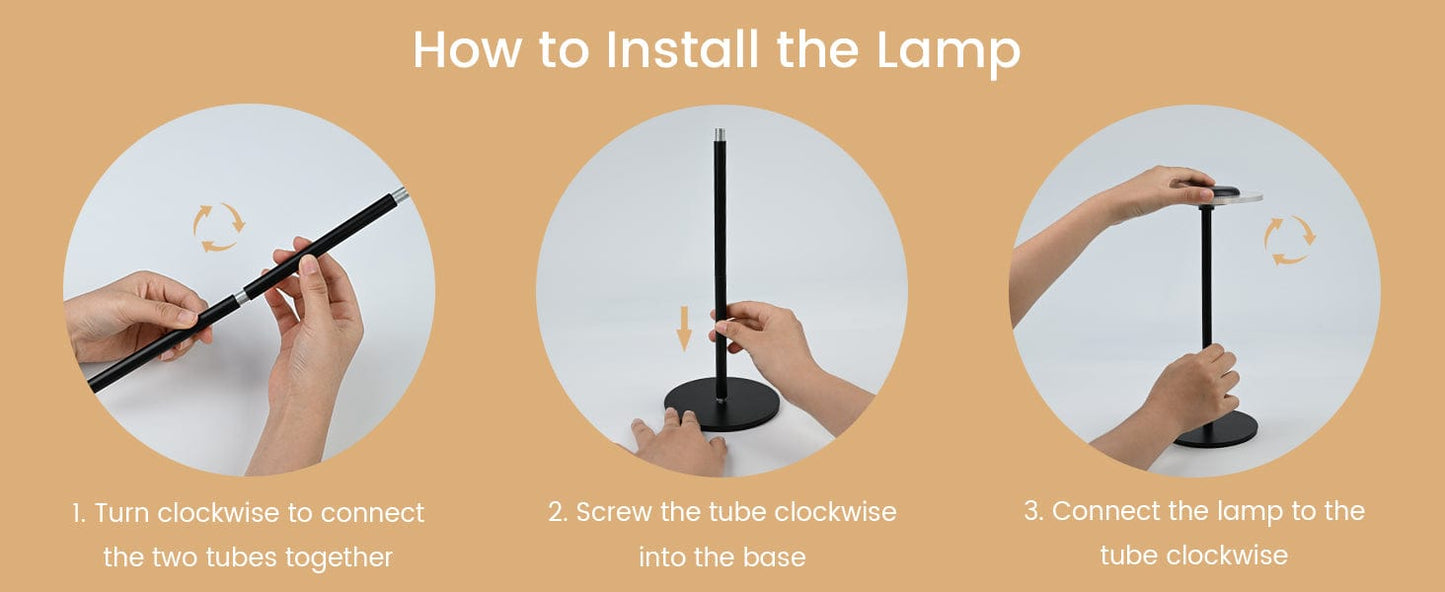 How to Install the Lamp

1. Turn clockwise to connect the two tubes together

2. Screw the tube clockwise into the base

3. Connect the lamp to the tube clockwise