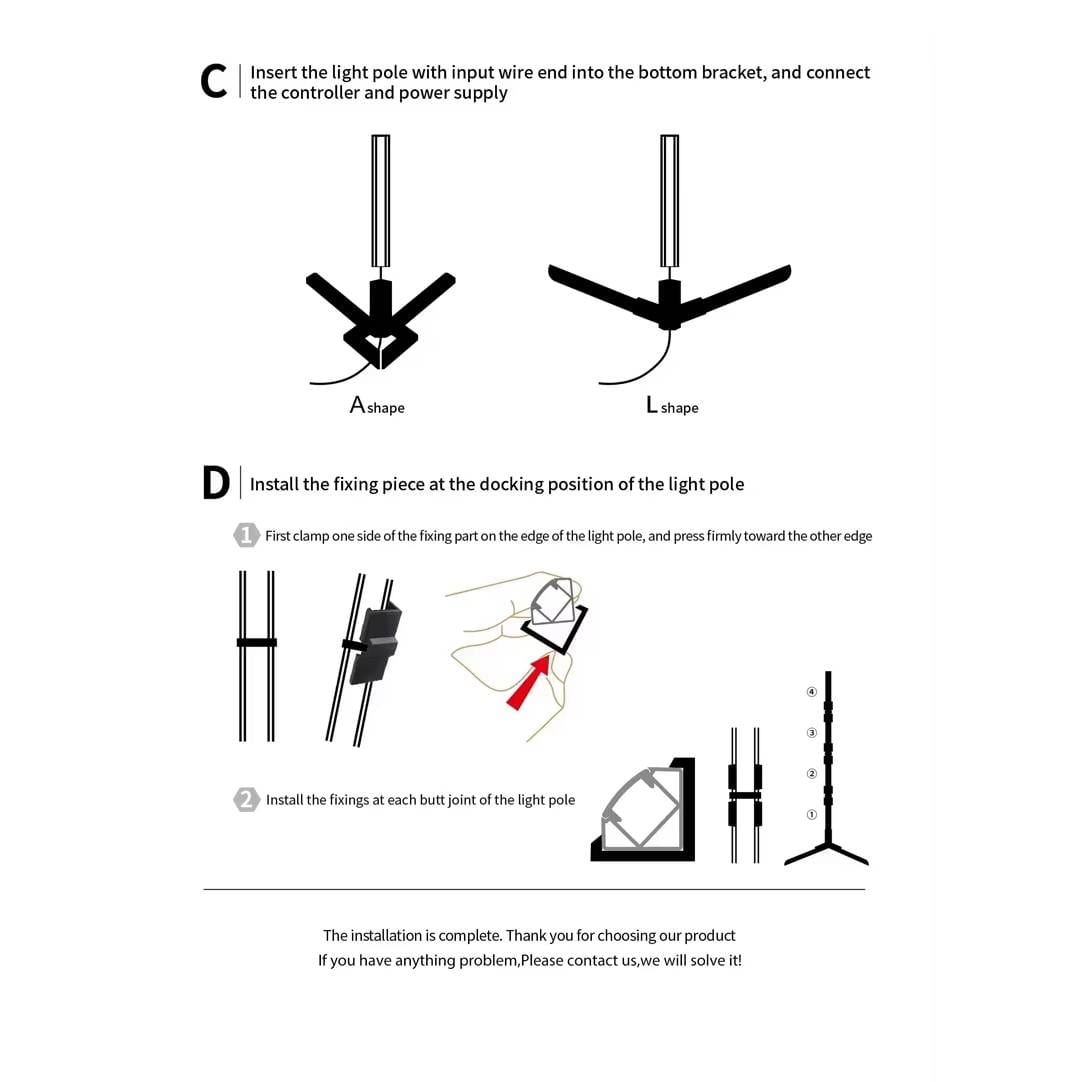 C Insert the light pole with input wire end into the bottom bracket, and connect the controller and power supply

A shape

L shape

D Install the fixing piece at the docking position of the light pole

1 First clamp one side of the fixing part on the edge of the light pole, and press firmly toward the other edge

④
③
②
①

2 Install the fixings at each butt joint of the light pole

The installation is complete. Thank you for choosing our product
If you have anything problem,Please contact us,we will solve it!