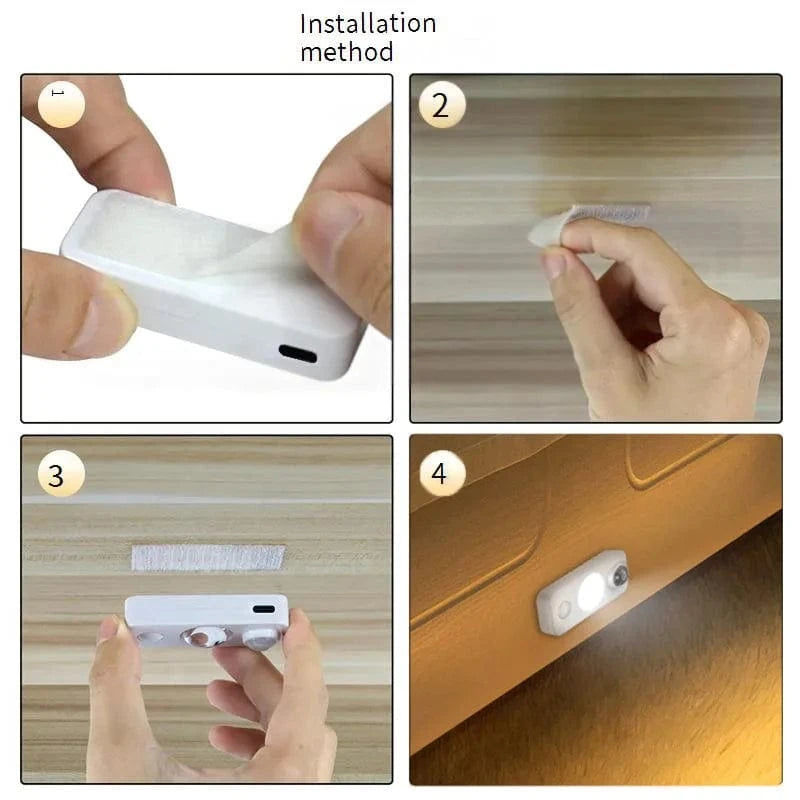 Installation method

1

2

3

4