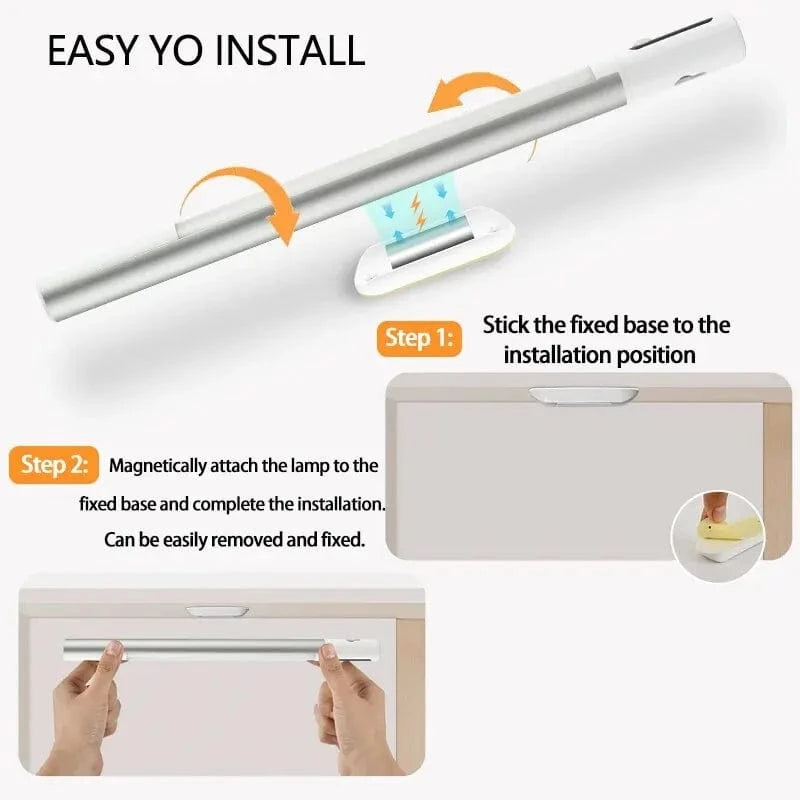 EASY YO INSTALL

Step 1: Stick the fixed base to the installation position

Step 2: Magnetically attach the lamp to the fixed base and complete the installation. Can be easily removed and fixed.