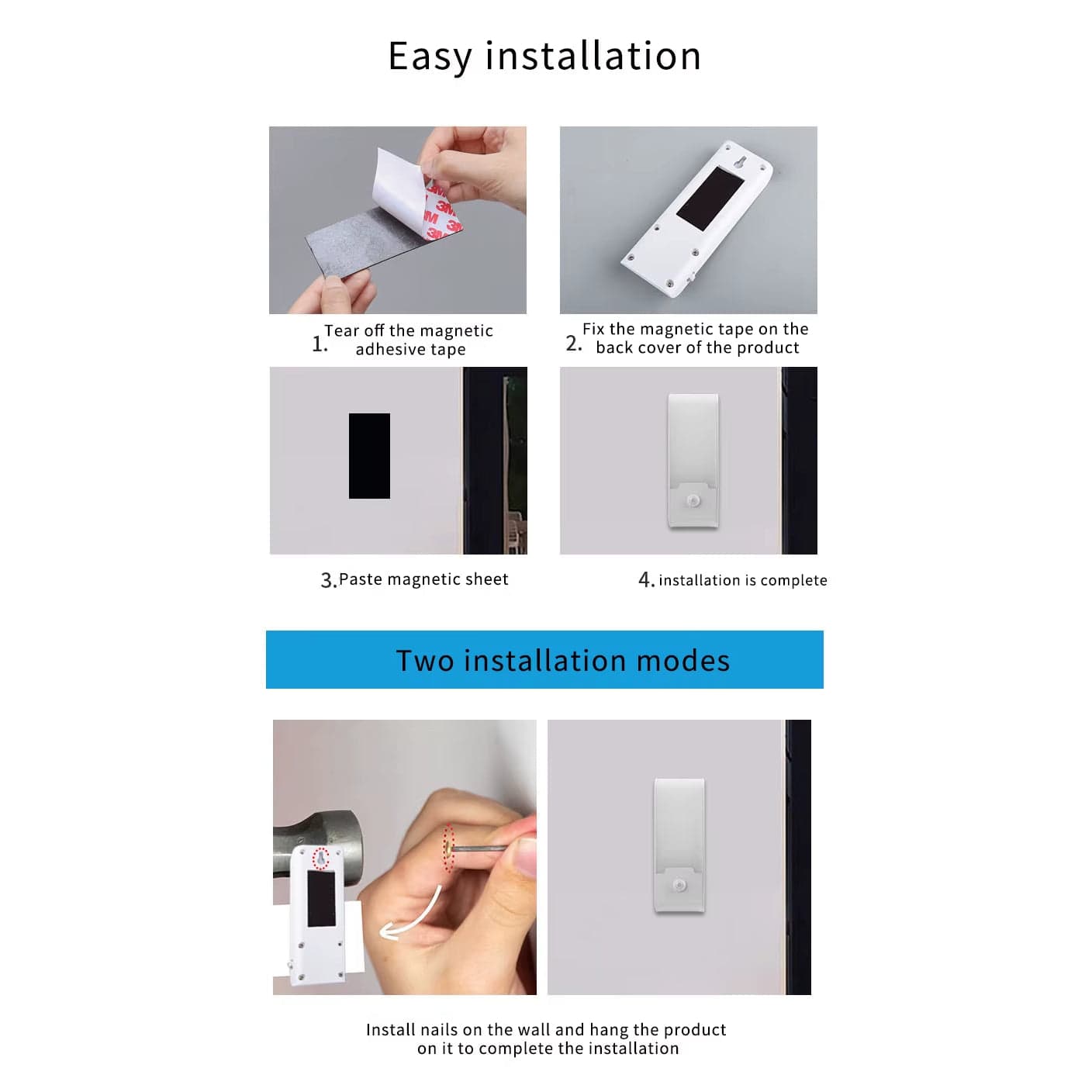 Easy installation

3M 3M 3M 3M

1. Tear off the magnetic adhesive tape

2. Fix the magnetic tape on the back cover of the product

3. Paste magnetic sheet

4. installation is complete

Two installation modes

Install nails on the wall and hang the product on it to complete the installation