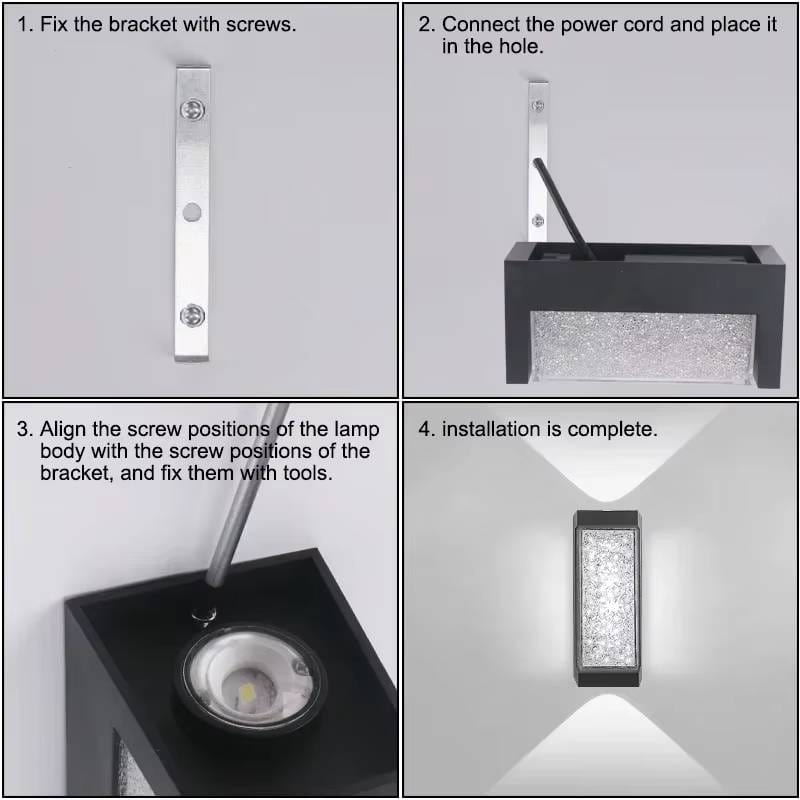 1. Fix the bracket with screws.

2. Connect the power cord and place it in the hole.

3. Align the screw positions of the lamp body with the screw positions of the bracket, and fix them with tools.

4. installation is complete.