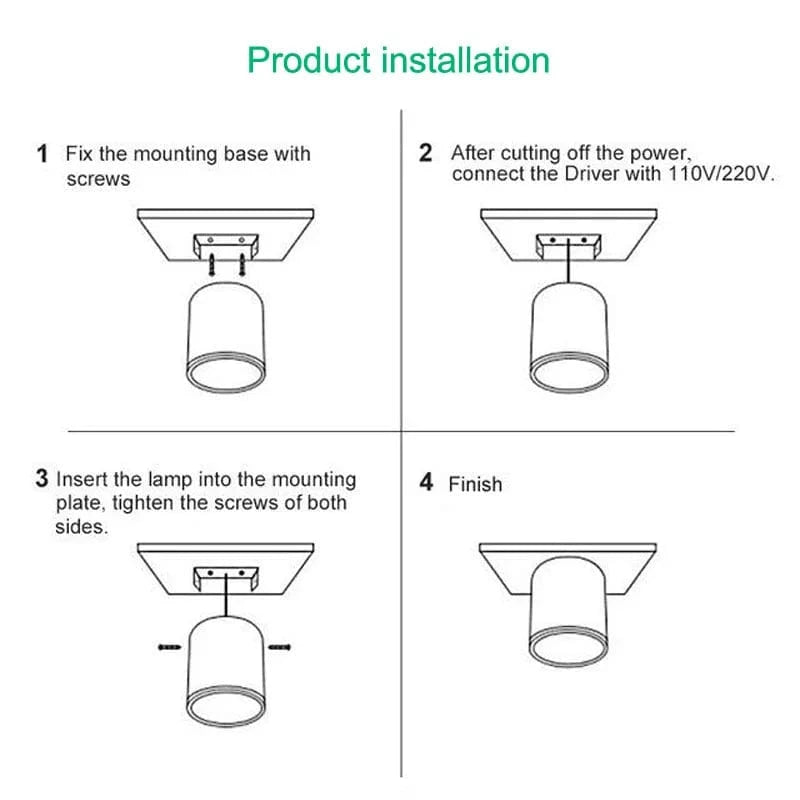 Product installation

1 Fix the mounting base with screws

2 After cutting off the power, connect the Driver with 110V/220V.

3 Insert the lamp into the mounting plate, tighten the screws of both sides.

4 Finish