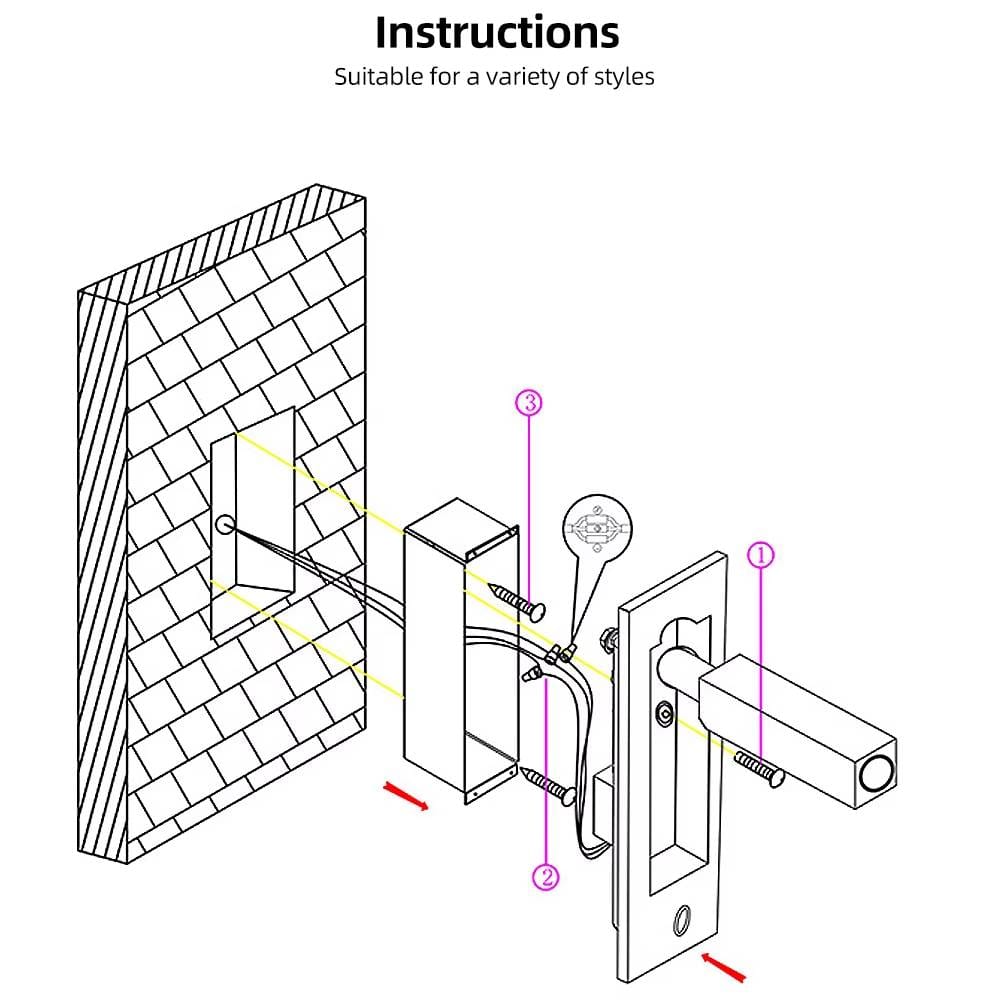 Instructions

Suitable for a variety of styles

③

①

②