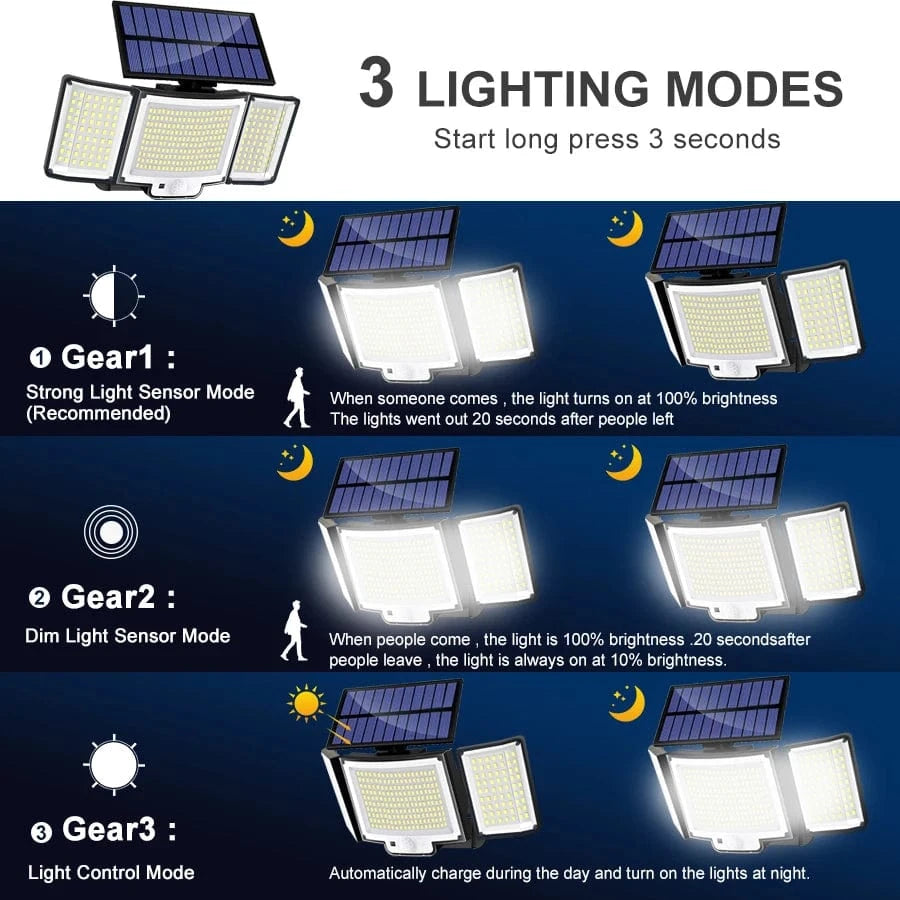 3 LIGHTING MODES
Start long press 3 seconds

❶ Gear1 :
Strong Light Sensor Mode
(Recommended)

When someone comes , the light turns on at 100% brightness
The lights went out 20 seconds after people left

❷ Gear2 :
Dim Light Sensor Mode

When people come , the light is 100% brightness .20 secondsafter people leave , the light is always on at 10% brightness.

❸ Gear3 :
Light Control Mode

Automatically charge during the day and turn on the lights at night.