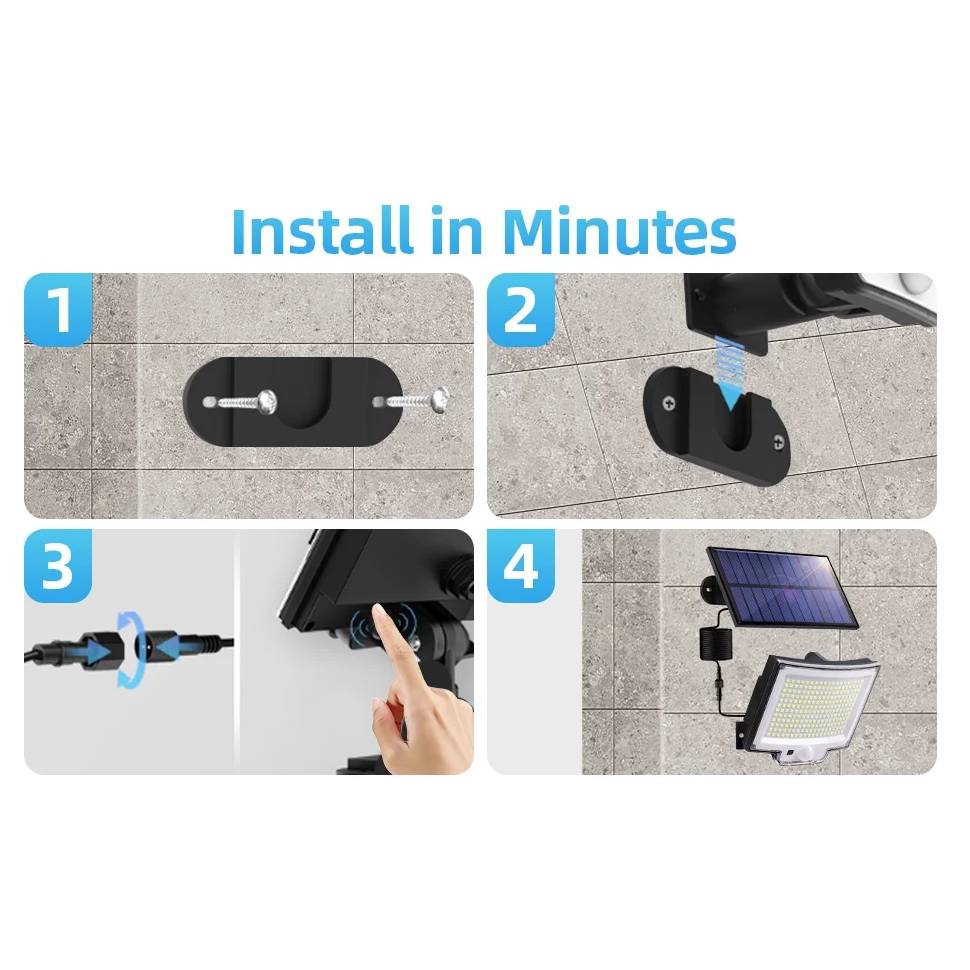 Install in Minutes

1

2

3

4