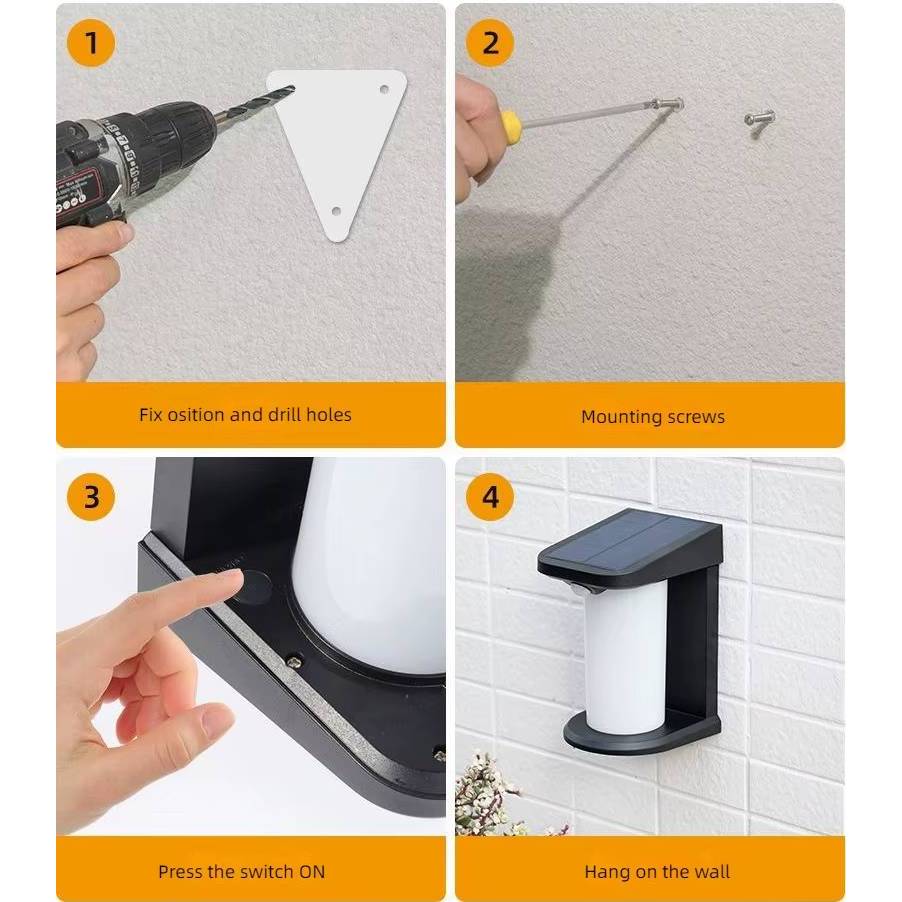 1

Fix osition and drill holes

2

Mounting screws

3

Press the switch ON

4

Hang on the wall