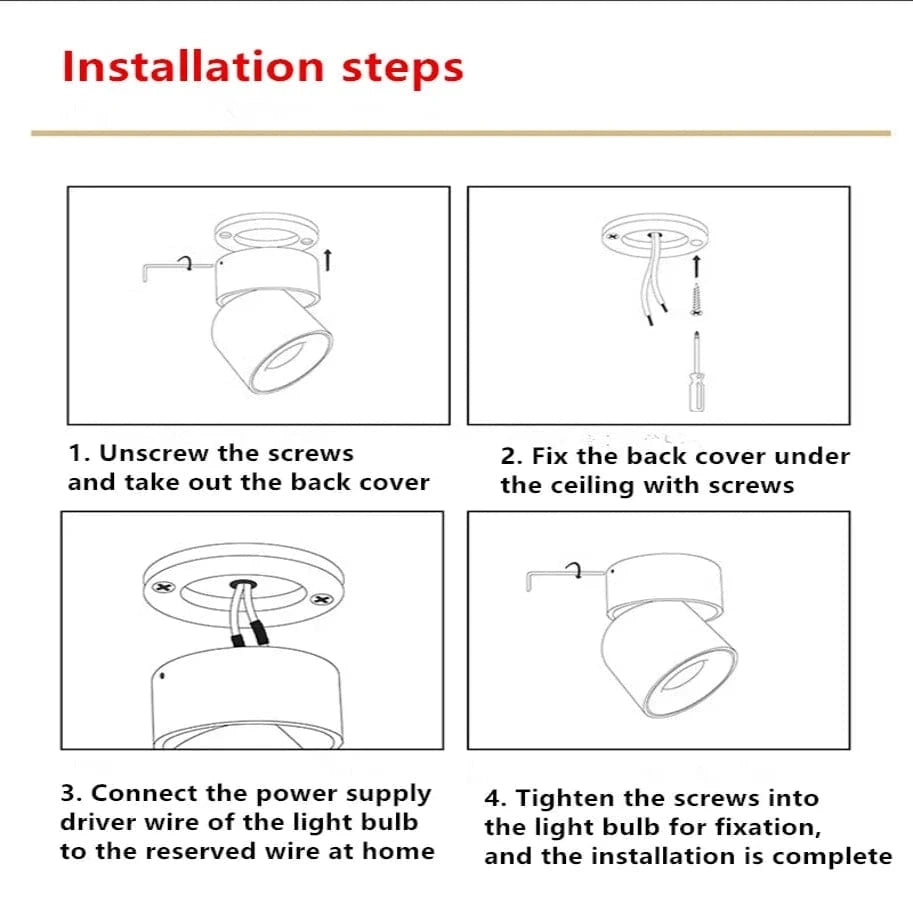 Installation steps

1. Unscrew the screws and take out the back cover

2. Fix the back cover under the ceiling with screws

3. Connect the power supply driver wire of the light bulb to the reserved wire at home

4. Tighten the screws into the light bulb for fixation, and the installation is complete